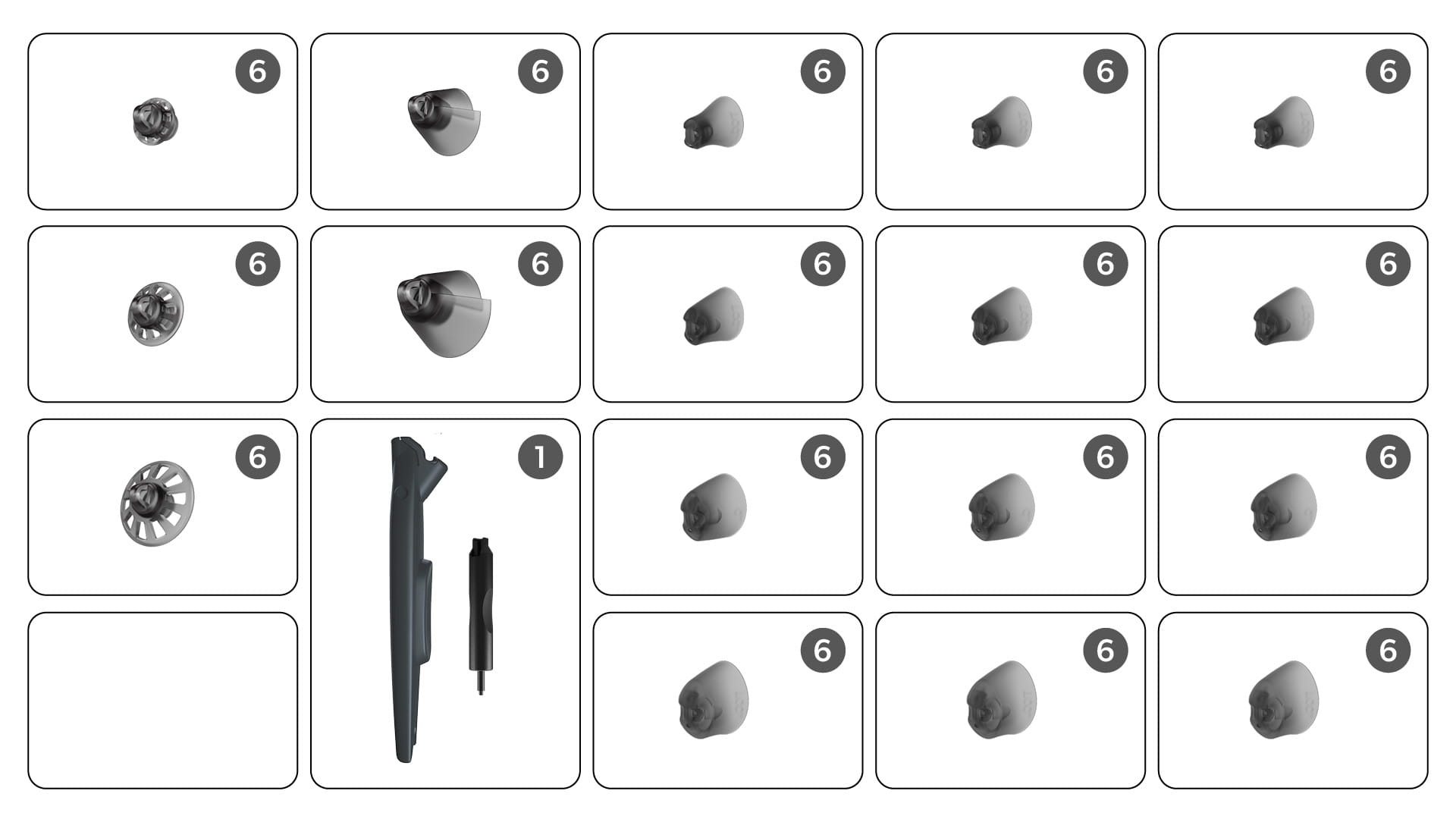 6

6

6

6

6

6

6

6

6

6

6

1

6

6

6

6

6

6